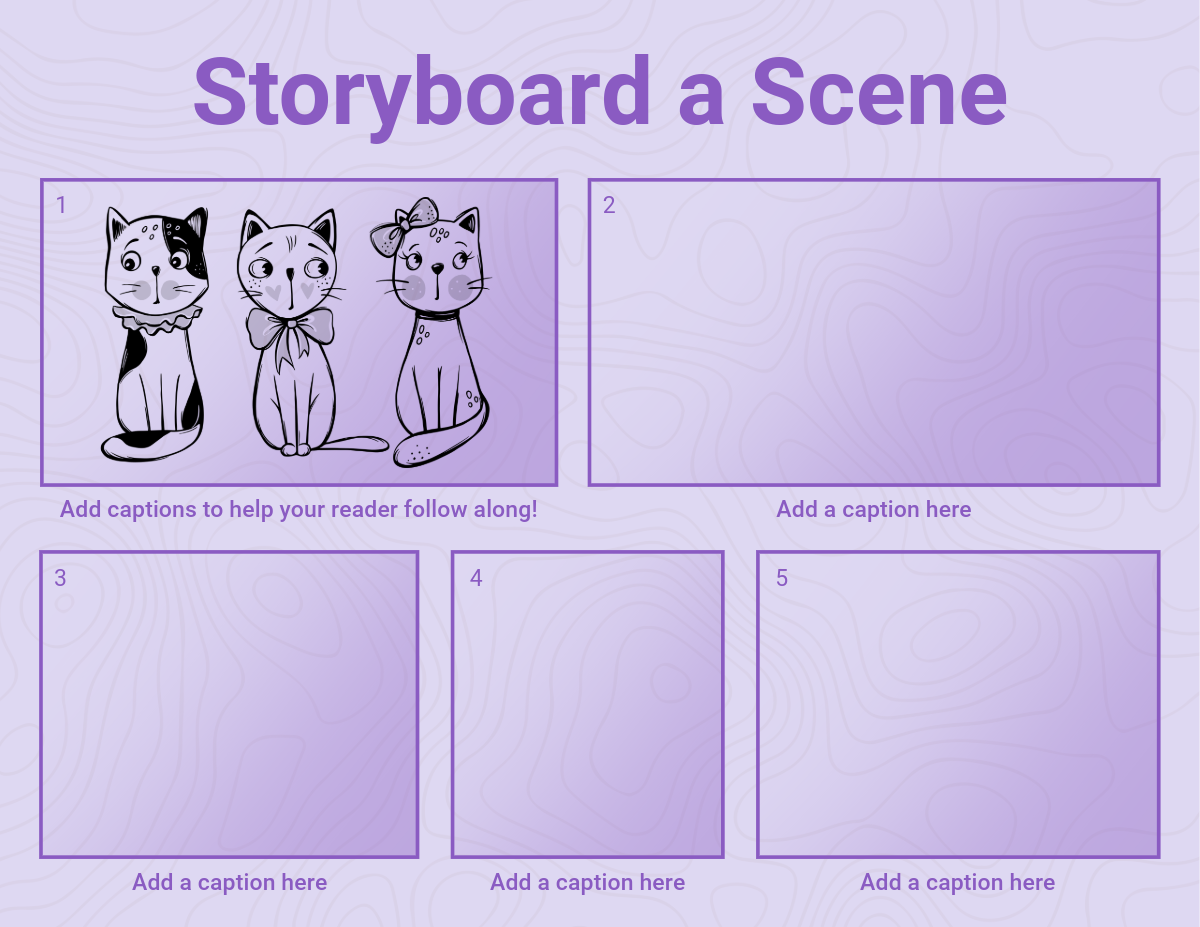 Storyboard a Scene

1

Add captions to help your reader follow along!

2

Add a caption here

3

Add a caption here

4

Add a caption here

5

Add a caption here