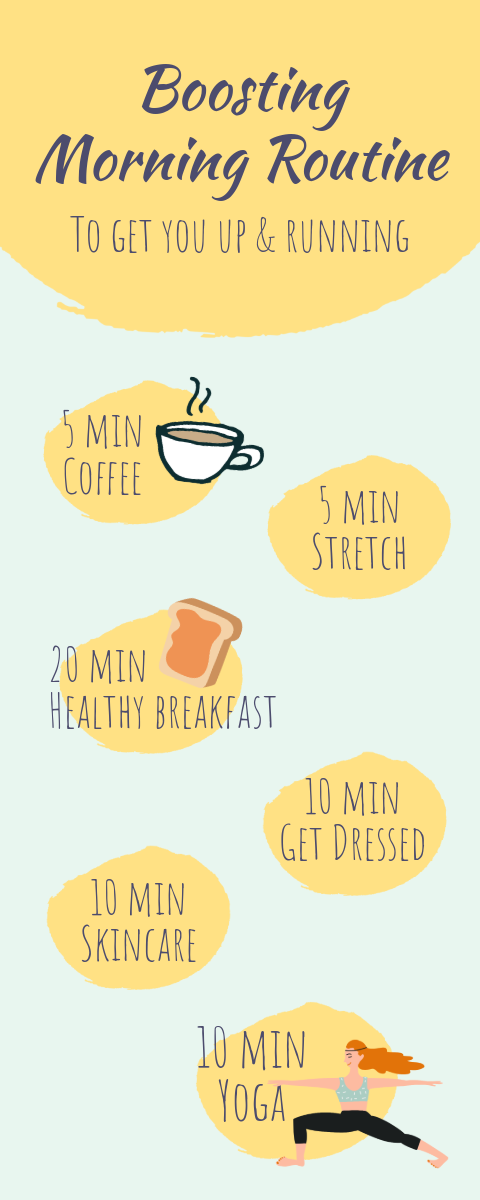 Boosting Morning Routine

To get you up & running

5 min Coffee

5 min Stretch

20 min Healthy breakfast

10 min Get Dressed

10 min Skincare

10 min Yoga