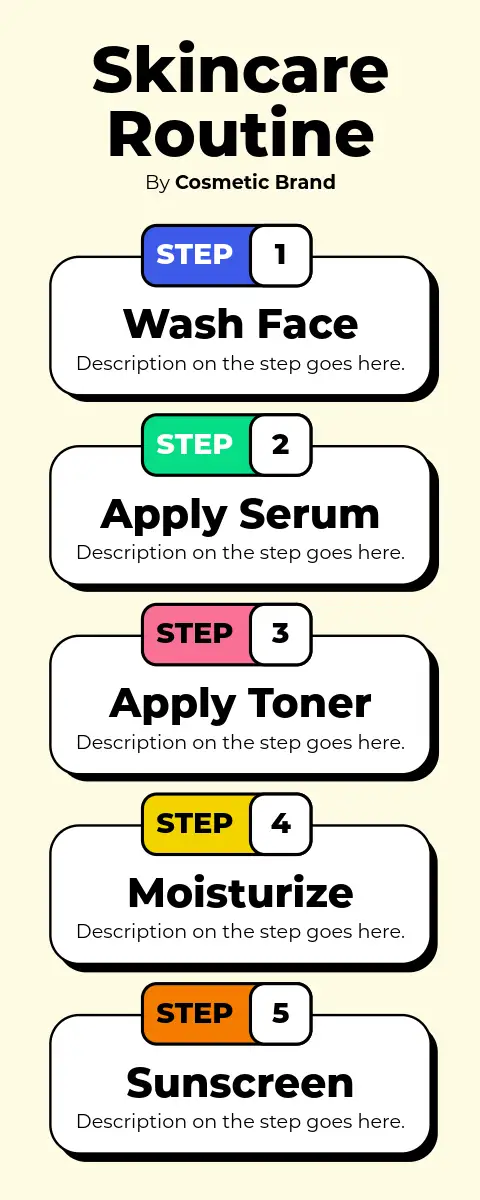 Skincare Routine

By Cosmetic Brand

STEP 1

Wash Face

Description on the step goes here.

STEP 2

Apply Serum

Description on the step goes here.

STEP 3

Apply Toner

Description on the step goes here.

STEP 4

Moisturize

Description on the step goes here.

STEP 5

Sunscreen

Description on the step goes here.