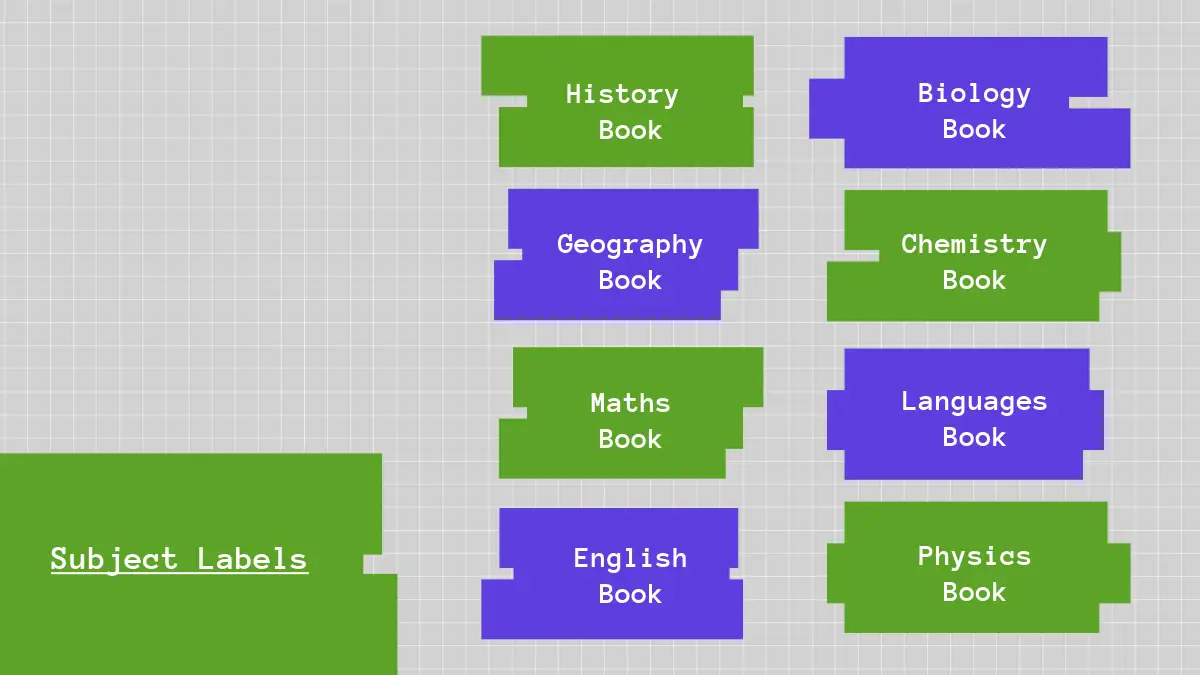 Subject Labels

History
Book

Geography
Book

Maths
Book

English
Book

Biology
Book

Chemistry
Book

Languages
Book

Physics
Book