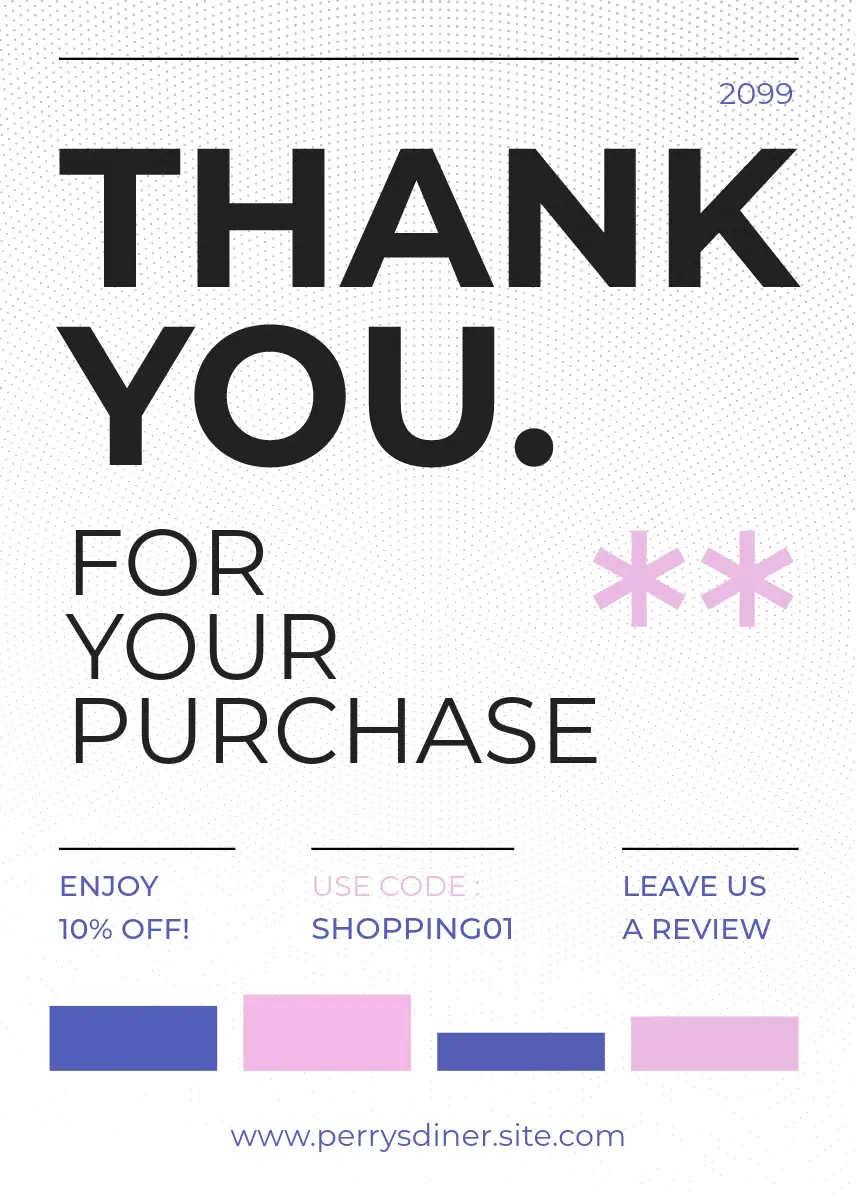 2099

THANK YOU.

FOR YOUR PURCHASE

**

ENJOY
10% OFF!

USE CODE :
SHOPPING01

LEAVE US
A REVIEW

www.perrysdiner.site.com