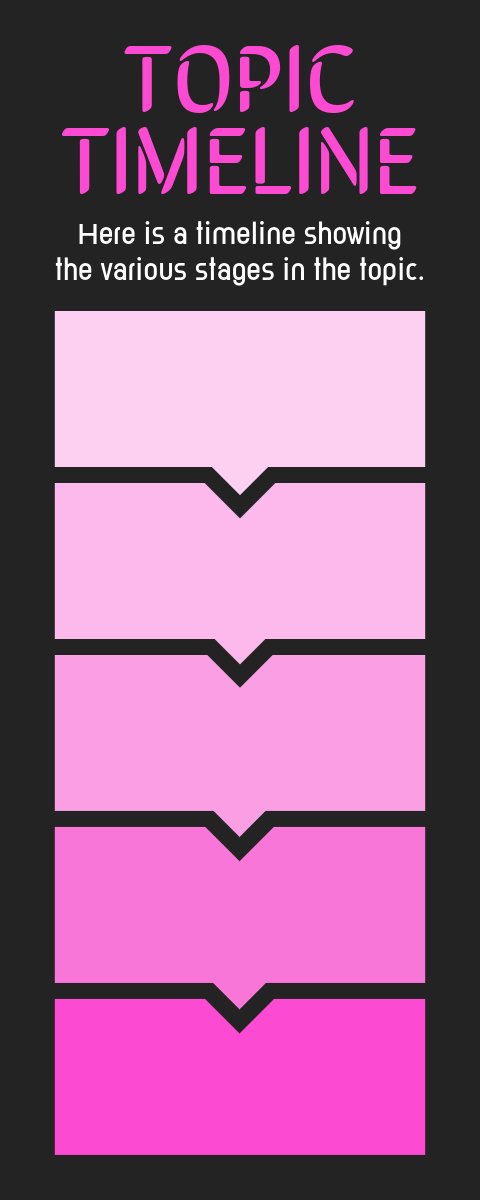 TOPIC TIMELINE

Here is a timeline showing the various stages in the topic.