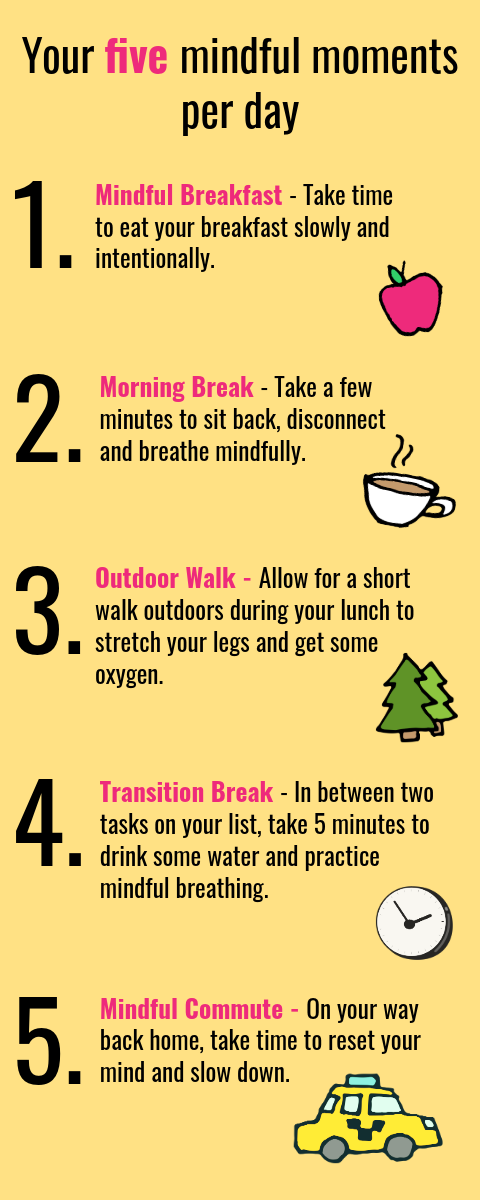 Your five mindful moments per day

1. Mindful Breakfast - Take time to eat your breakfast slowly and intentionally.

2. Morning Break - Take a few minutes to sit back, disconnect and breathe mindfully.

3. Outdoor Walk - Allow for a short walk outdoors during your lunch to stretch your legs and get some oxygen.

4. Transition Break - In between two tasks on your list, take 5 minutes to drink some water and practice mindful breathing.

5. Mindful Commute - On your way back home, take time to reset your mind and slow down.