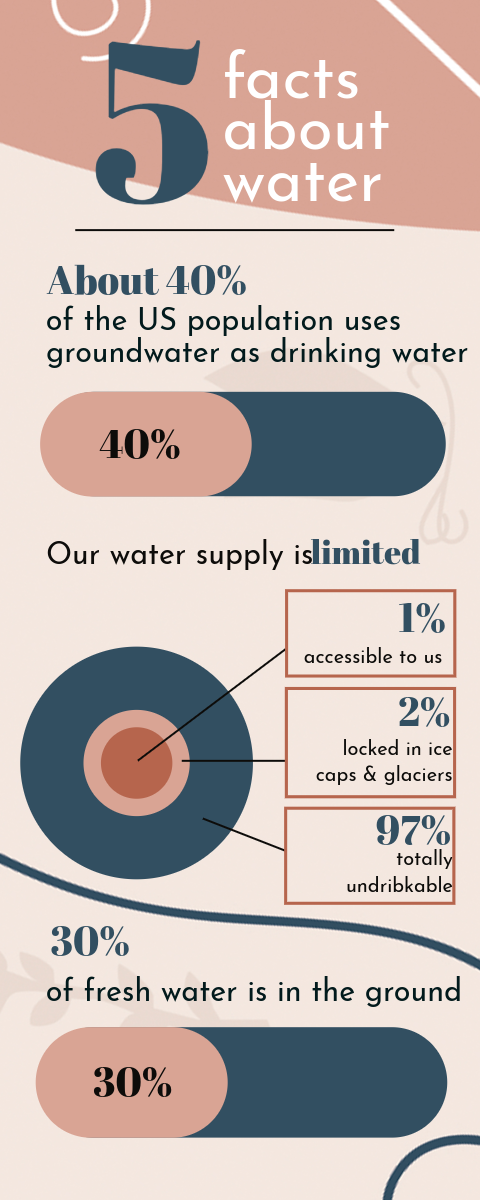 5 facts about water

About 40%
of the US population uses groundwater as drinking water

40%

Our water supply is limited

1%
accessible to us

2%
locked in ice caps & glaciers

97%
totally undribkable

30%
of fresh water is in the ground

30%