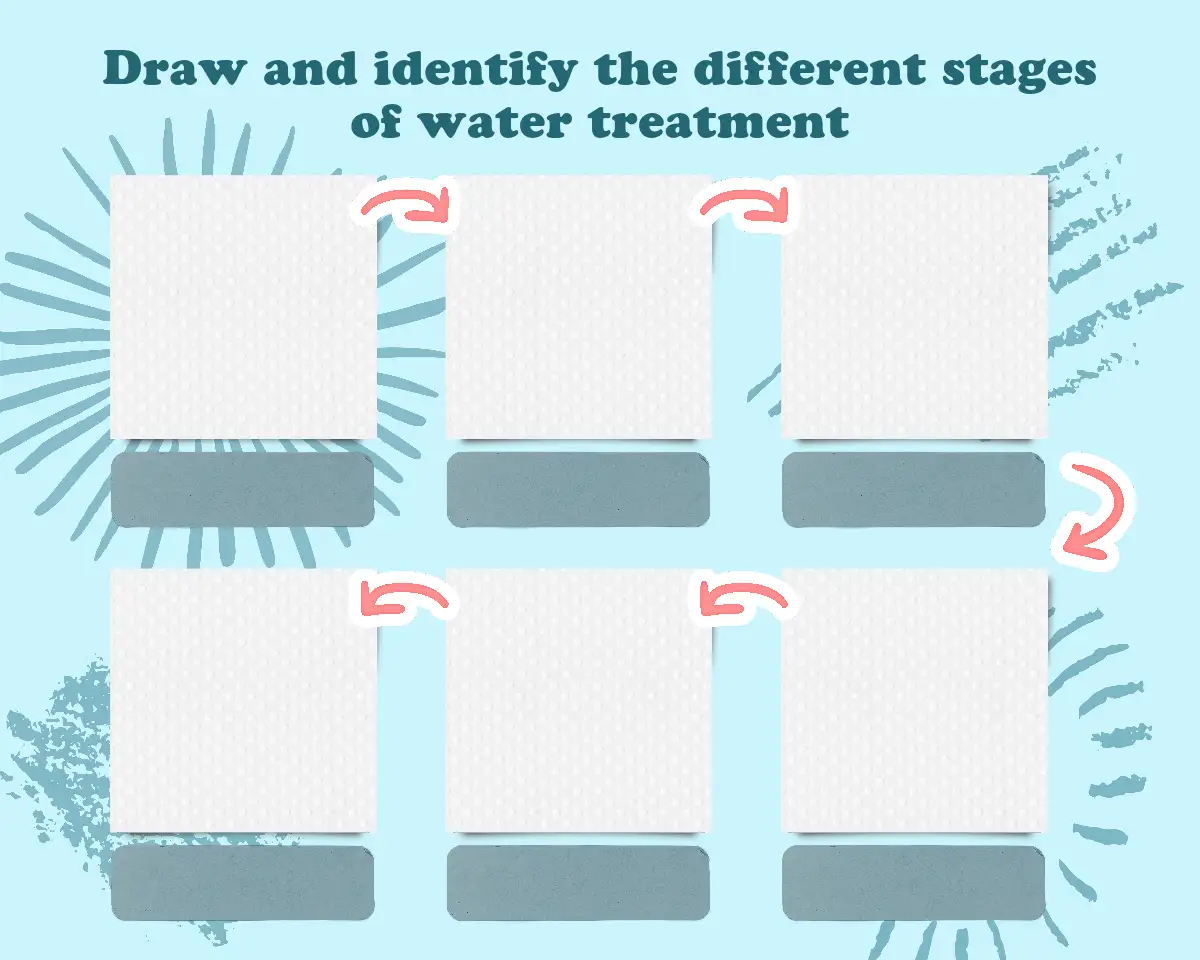 Draw and identify the different stages of water treatment