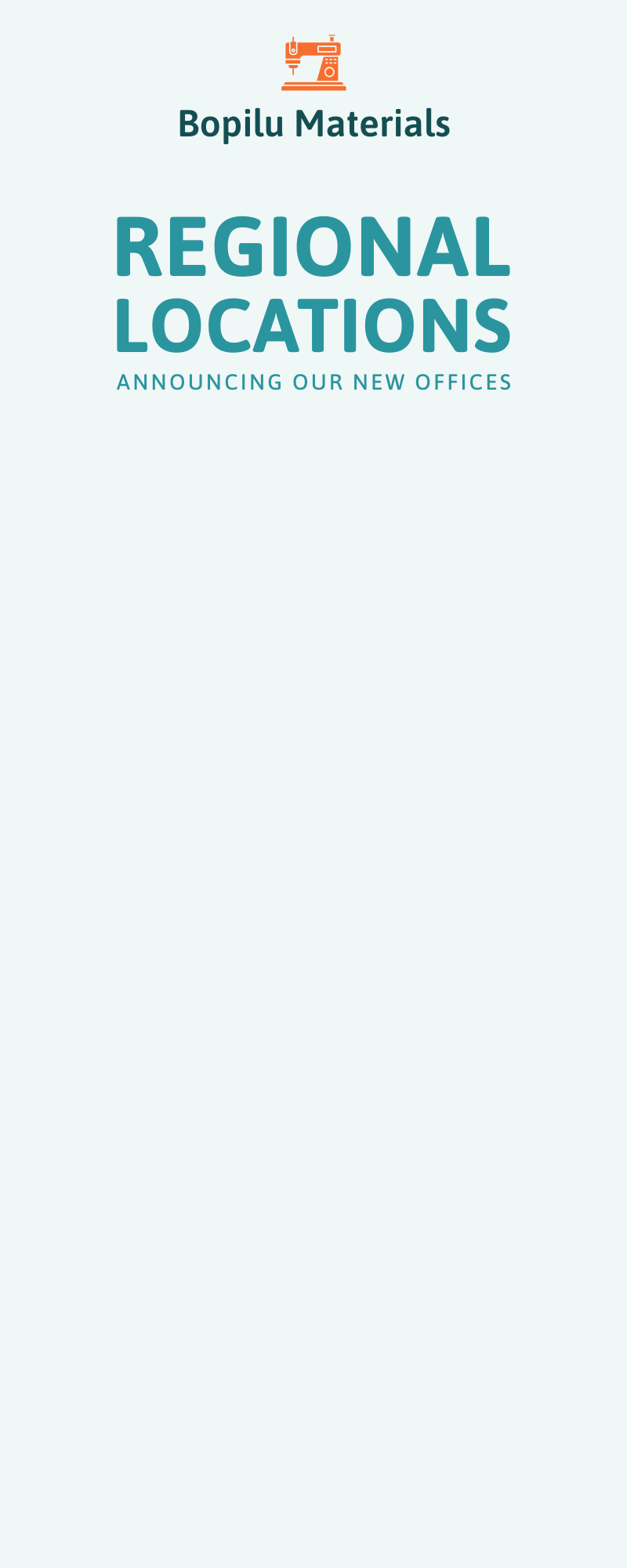 Bopilu Materials

REGIONAL LOCATIONS

ANNOUNCING OUR NEW OFFICES